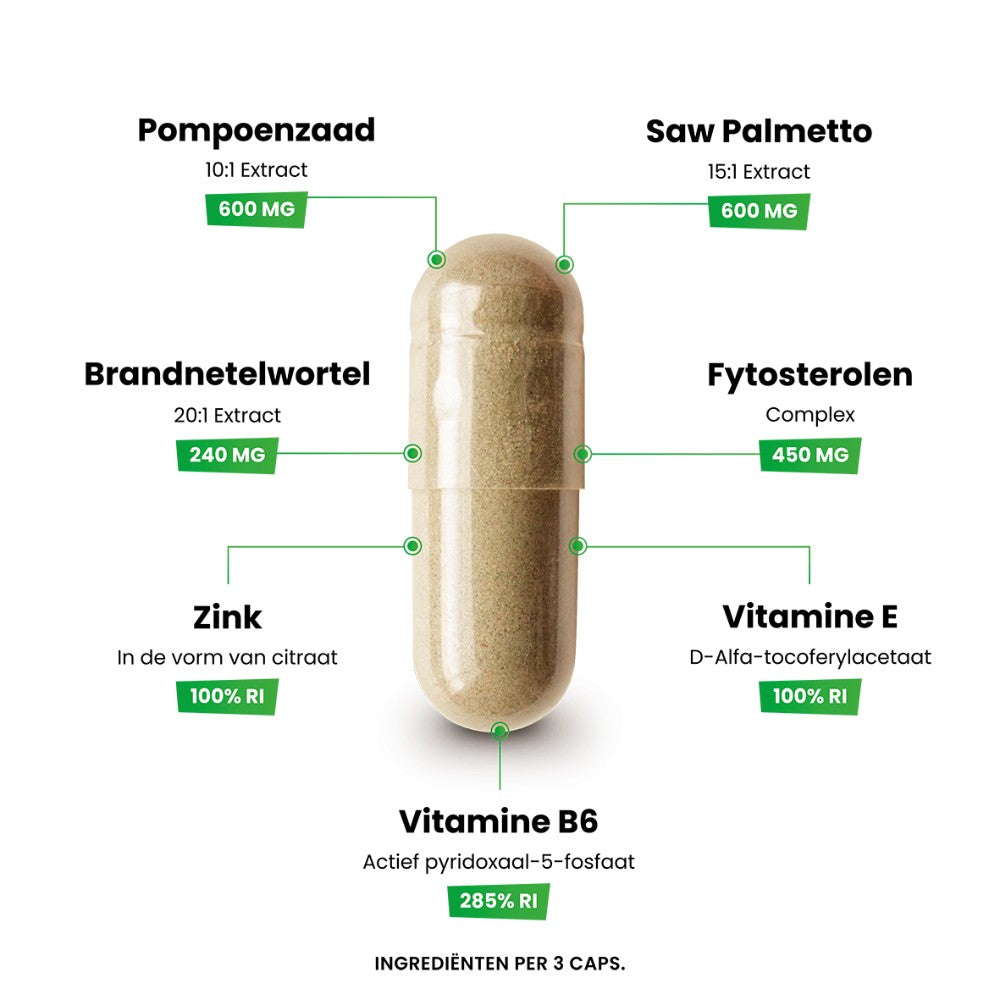 Pompoenzaad
10:1 Extract
600 MG

Saw Palmetto
15:1 Extract
600 MG

Brandnetelwortel
20:1 Extract
240 MG

Fytosterolen
Complex
450 MG

Zink
In de vorm van citraat
100% RI

Vitamine E
D-Alfa-tocoferylacetaat
100% RI

Vitamine B6
Actief pyridoxaal-5-fosfaat
285% RI

INGREDIËNTEN PER 3 CAPS.