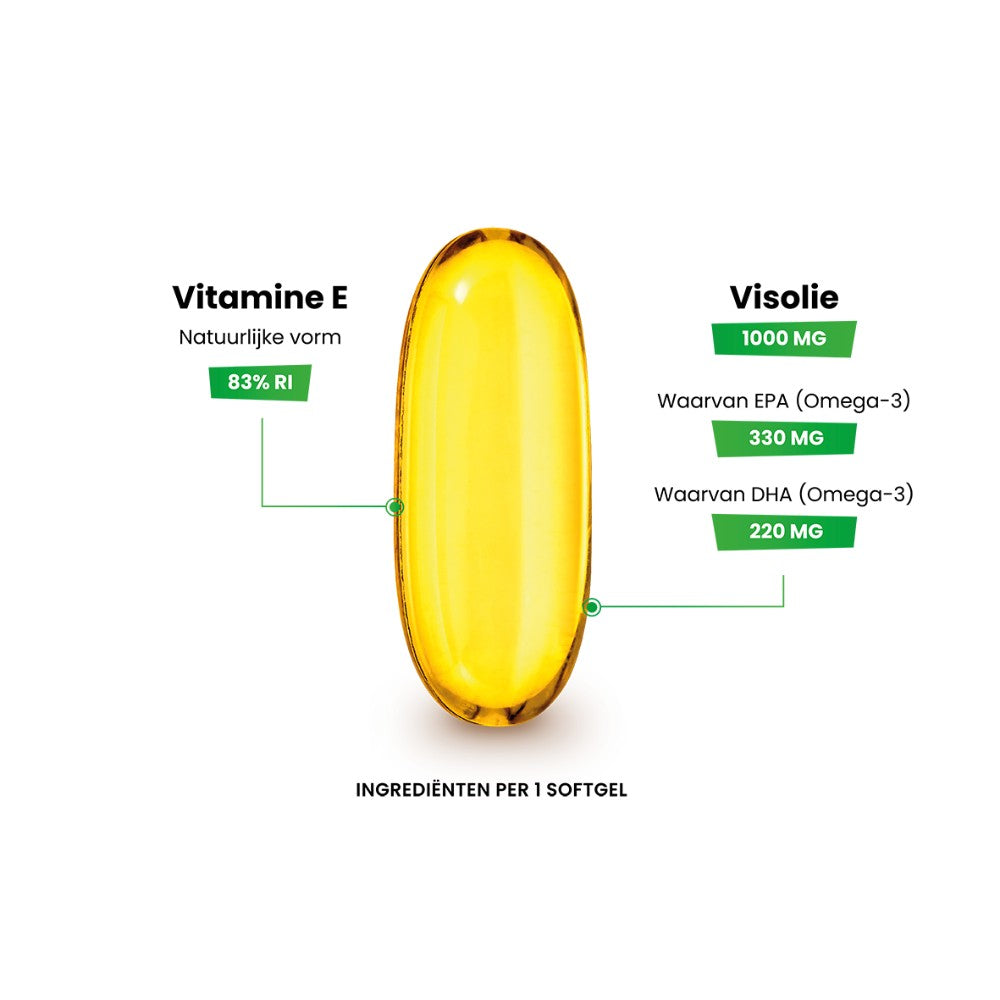 Vitamine E
Natuurlijke vorm
83% RI

Visolie
1000 MG

Waarvan EPA (Omega-3)
330 MG

Waarvan DHA (Omega-3)
220 MG

INGREDIËNTEN PER 1 SOFTGEL